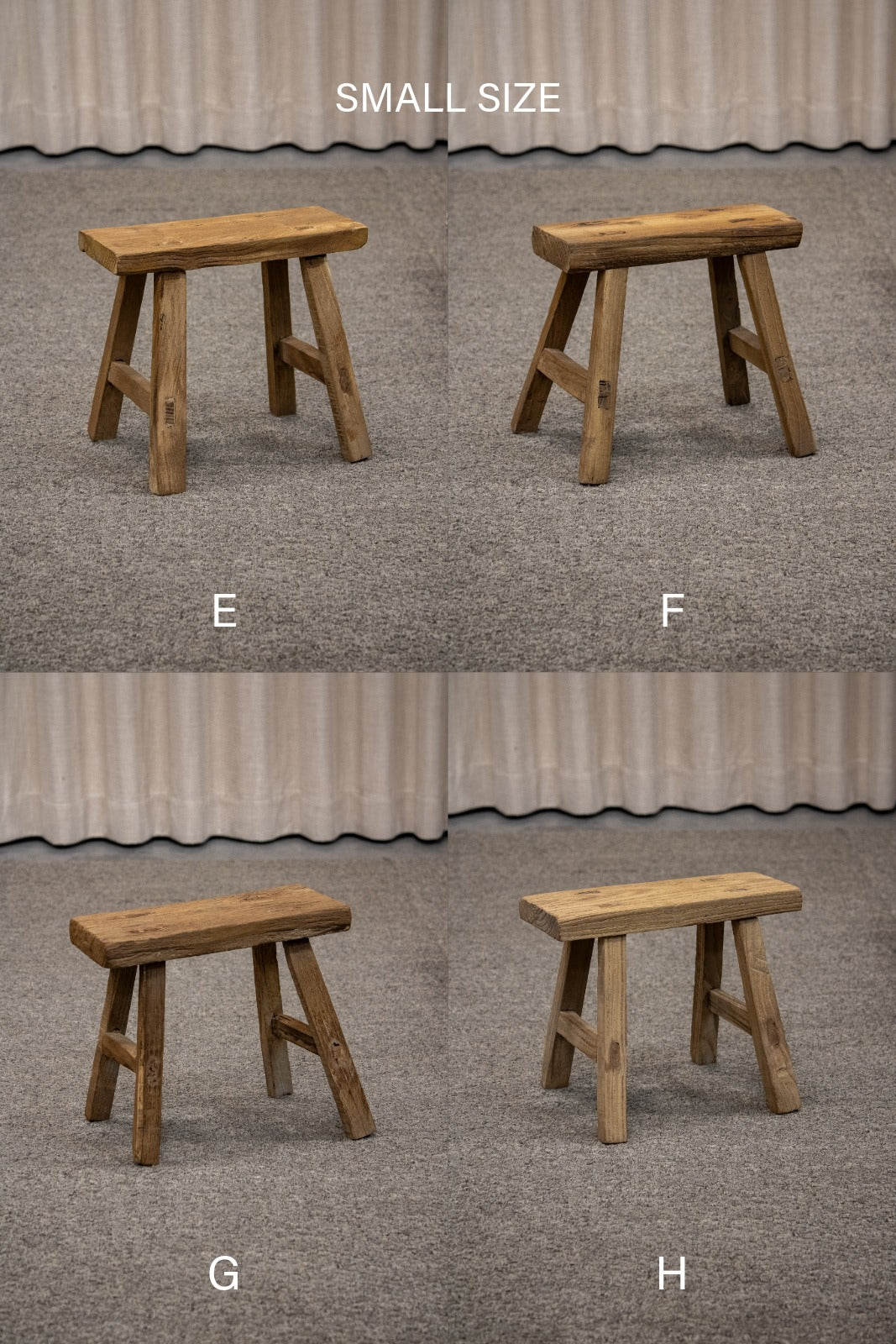 SMALL SIZE

E

F

G

H